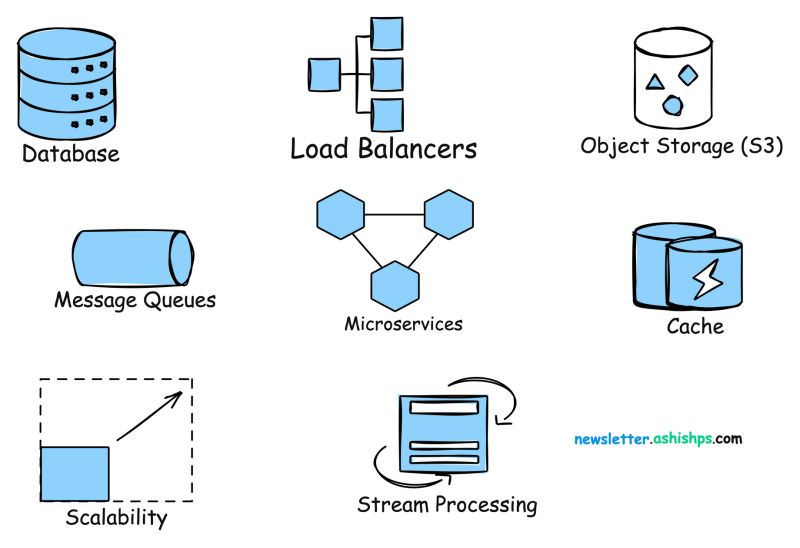 Database

Load Balancers

Object Storage (S3)

Message Queues

Microservices

Cache

Scalability

Stream Processing

newsletter.ashishps.com